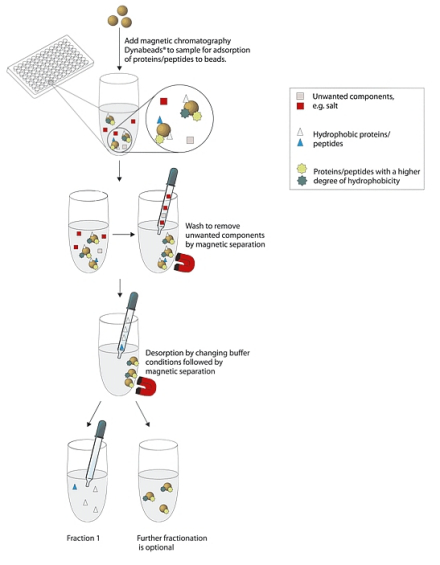 Add magnetic chromatography Dynabeads® to sample for adsorption of proteins/peptides to beads.

Unwanted components, e.g. salt

Hydrophobic proteins/ peptides

Proteins/peptides with a higher degree of hydrophobicity

Wash to remove unwanted components by magnetic separation

Desorption by changing buffer conditions followed by magnetic separation

Fraction 1

Further fractionation is optional